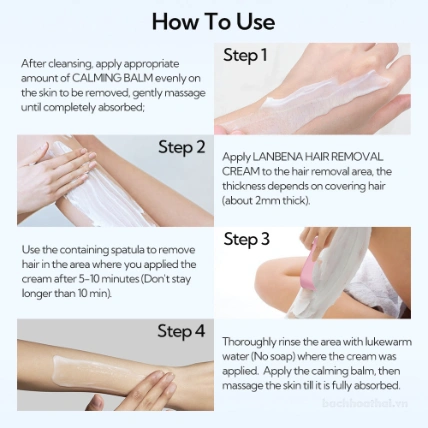 How To Use

Step 1

After cleansing, apply appropriate amount of CALMING BALM evenly on the skin to be removed, gently massage until completely absorbed;

Step 2

Apply LANBENA HAIR REMOVAL CREAM to the hair removal area, the thickness depends on covering hair (about 2mm thick).

Step 3

Use the containing spatula to remove hair in the area where you applied the cream after 5-10 minutes (Don't stay longer than 10 min).

Step 4

Thoroughly rinse the area with lukewarm water (No soap) where the cream was applied. Apply the calming balm, then massage the skin till it is fully absorbed.

bachhoathai.vn