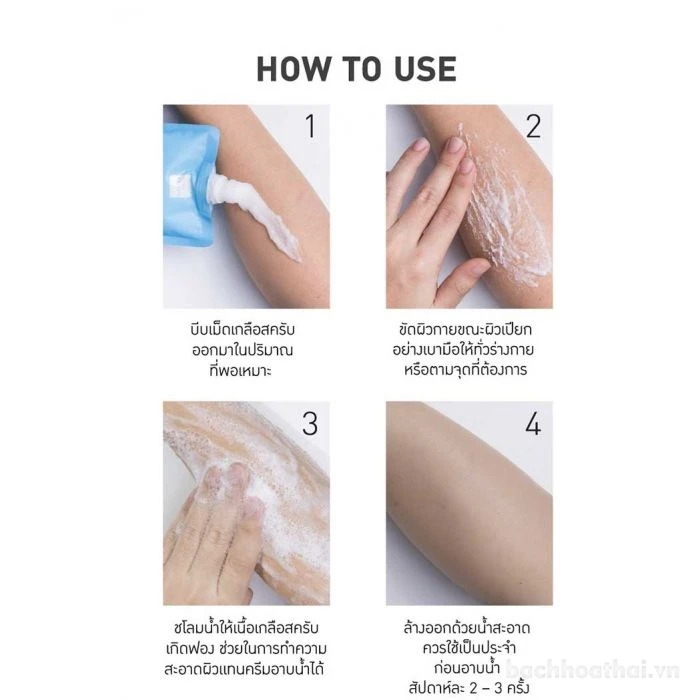 HOW TO USE

1

บีบเม็ดเกลือสครับ ออกมาในปริมาณ ที่พอเหมาะ

2

ขัดผิวกายขณะผิวเปียก อย่างเบามือให้ทั่วร่างกาย หรือตามจุดที่ต้องการ

3

ชโลมน้ำให้เนื้อเกลือสครับ เกิดฟอง ช่วยในการทำความ สะอาดผิวแทนครีมอาบน้ำได้

4

ล้างออกด้วยน้ำสะอาด ควรใช้เป็นประจำ ก่อนอาบน้ำ สัปดาห์ละ 2 – 3 ครั้ง

bachhoathai.vn